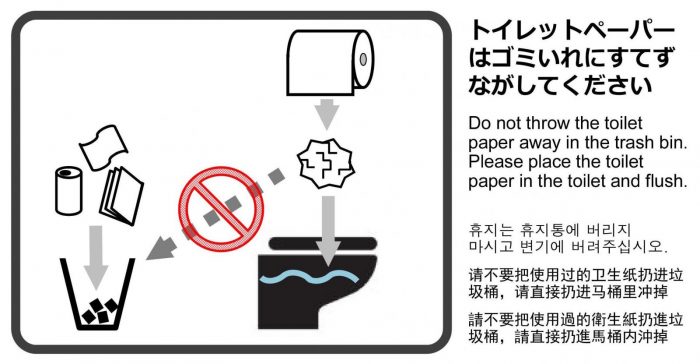 トイレットペーパーはゴミいれにすてずながしてください

Do not throw the toilet paper away in the trash bin. Please place the toilet paper in the toilet and flush.

휴지는 휴지통에 버리지 마시고 변기에 버려주십시오.

请不要把使用过的卫生纸扔进垃圾桶，请直接扔进马桶里冲掉

請不要把使用過的衛生紙扔進垃圾桶，請直接扔進馬桶内沖掉